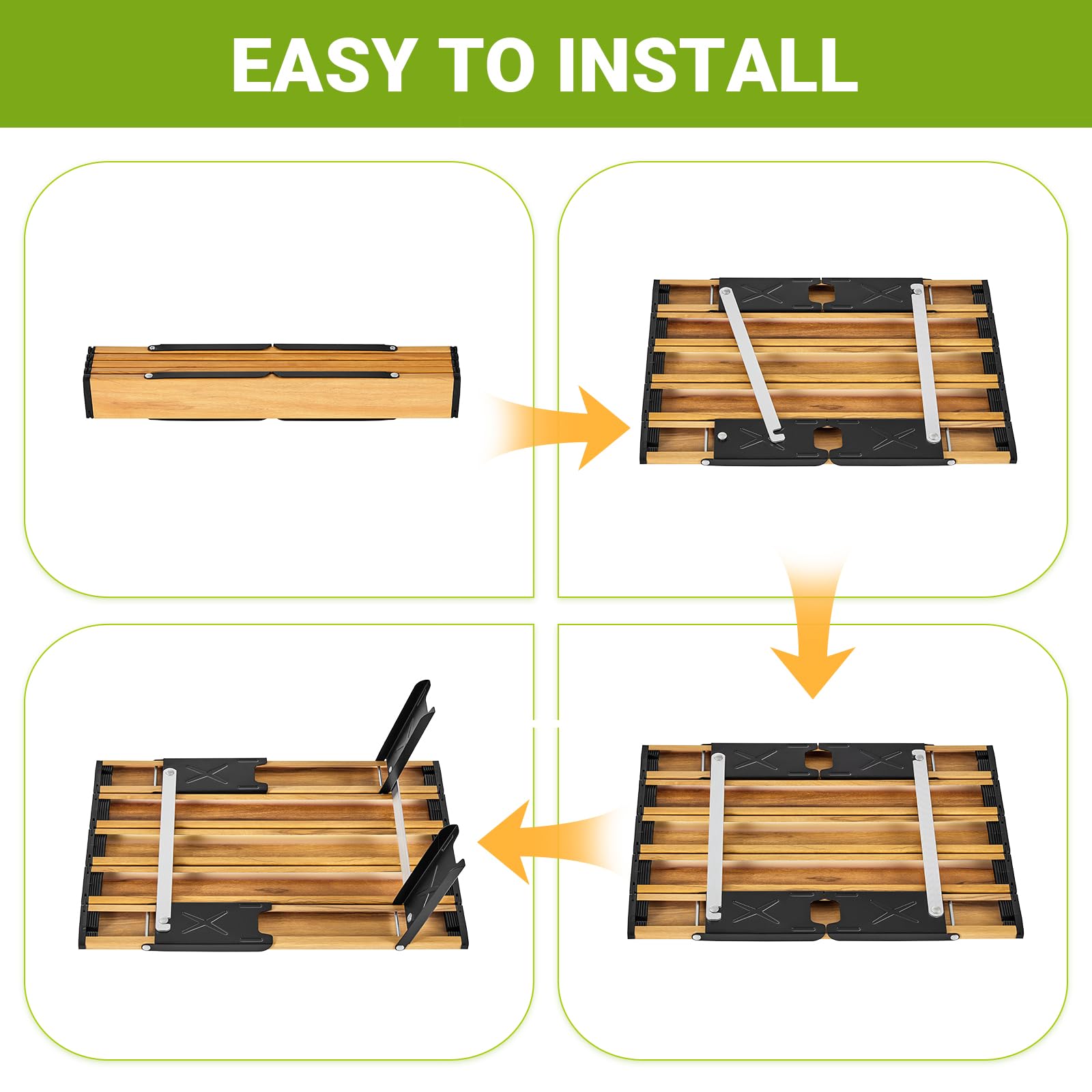 EASY TO INSTALL