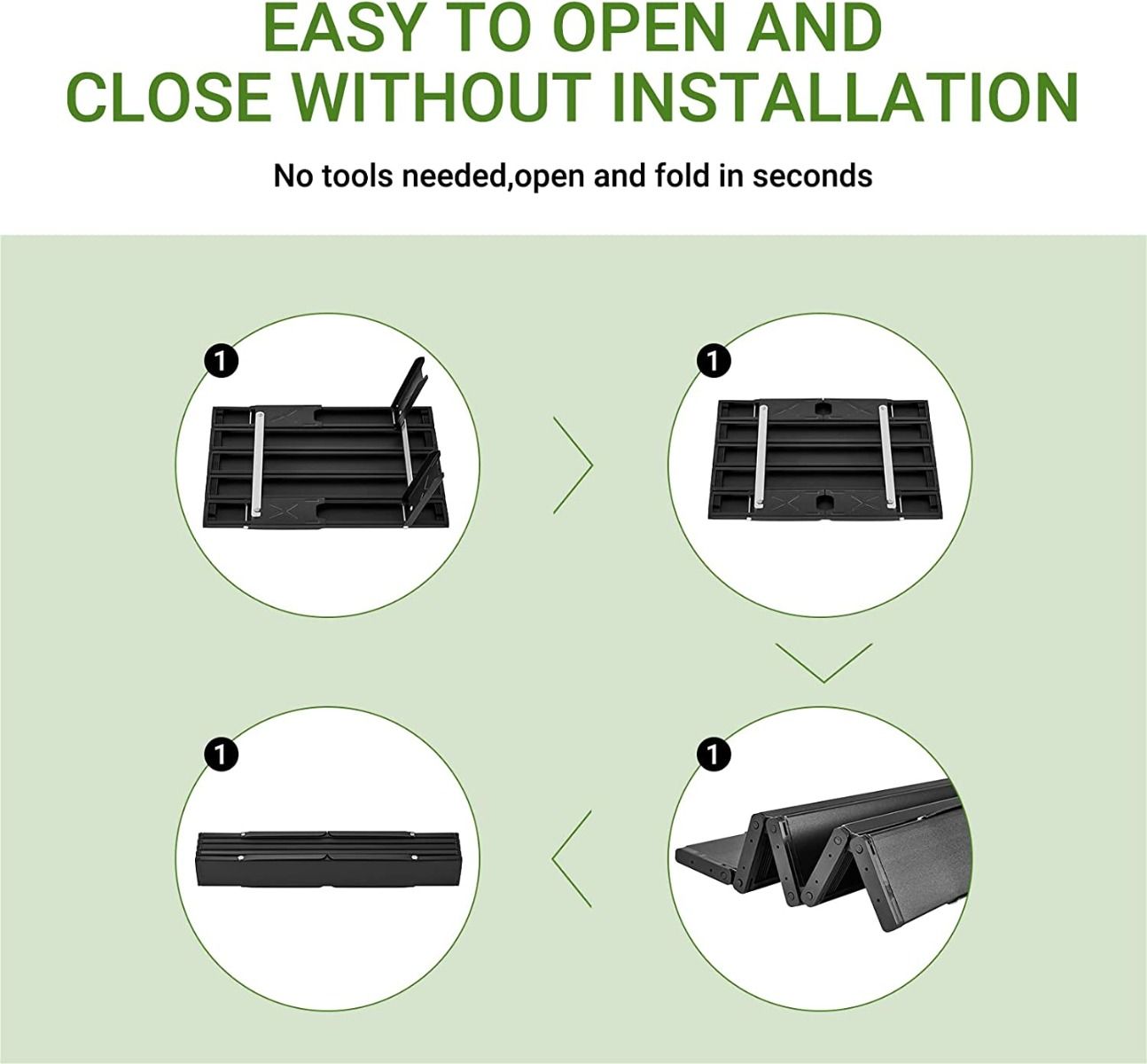 EASY TO OPEN AND CLOSE WITHOUT INSTALLATION

No tools needed,open and fold in seconds

1

1

1

1